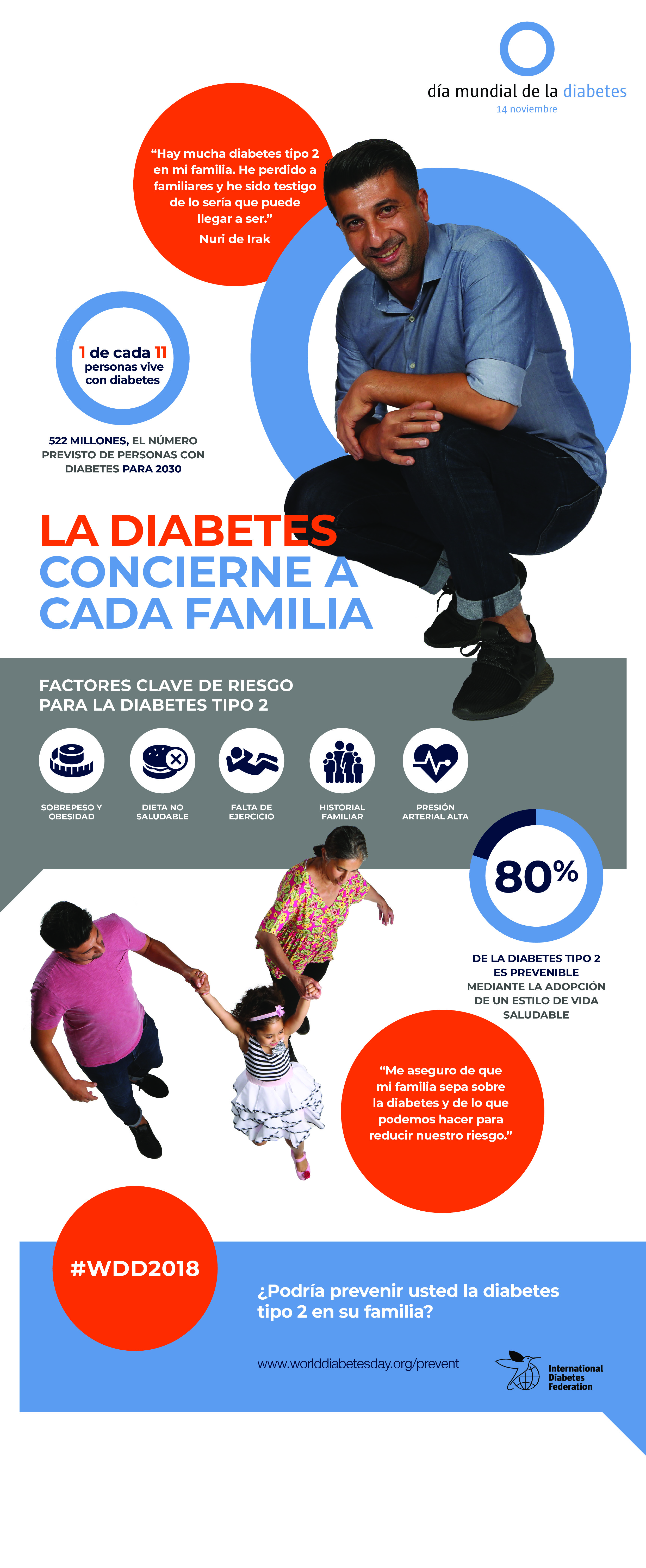 día mundial de la diabetes
14 noviembre

"Hay mucha diabetes tipo 2 en mi familia. He perdido a familiares y he sido testigo de lo sería que puede llegar a ser."
Nuri de Irak

1 de cada 11 personas vive con diabetes

522 MILLONES, EL NÚMERO PREVISTO DE PERSONAS CON DIABETES PARA 2030

LA DIABETES CONCIERNE A CADA FAMILIA

FACTORES CLAVE DE RIESGO PARA LA DIABETES TIPO 2

SOBREPESO Y OBESIDAD

DIETA NO SALUDABLE

FALTA DE EJERCICIO

HISTORIAL FAMILIAR

PRESIÓN ARTERIAL ALTA

80%

DE LA DIABETES TIPO 2 ES PREVENIBLE MEDIANTE LA ADOPCIÓN DE UN ESTILO DE VIDA SALUDABLE

"Me aseguro de que mi familia sepa sobre la diabetes y de lo que podemos hacer para reducir nuestro riesgo."

#WDD2018

¿Podría prevenir usted la diabetes tipo 2 en su familia?

www.worlddiabetesday.org/prevent

International Diabetes Federation