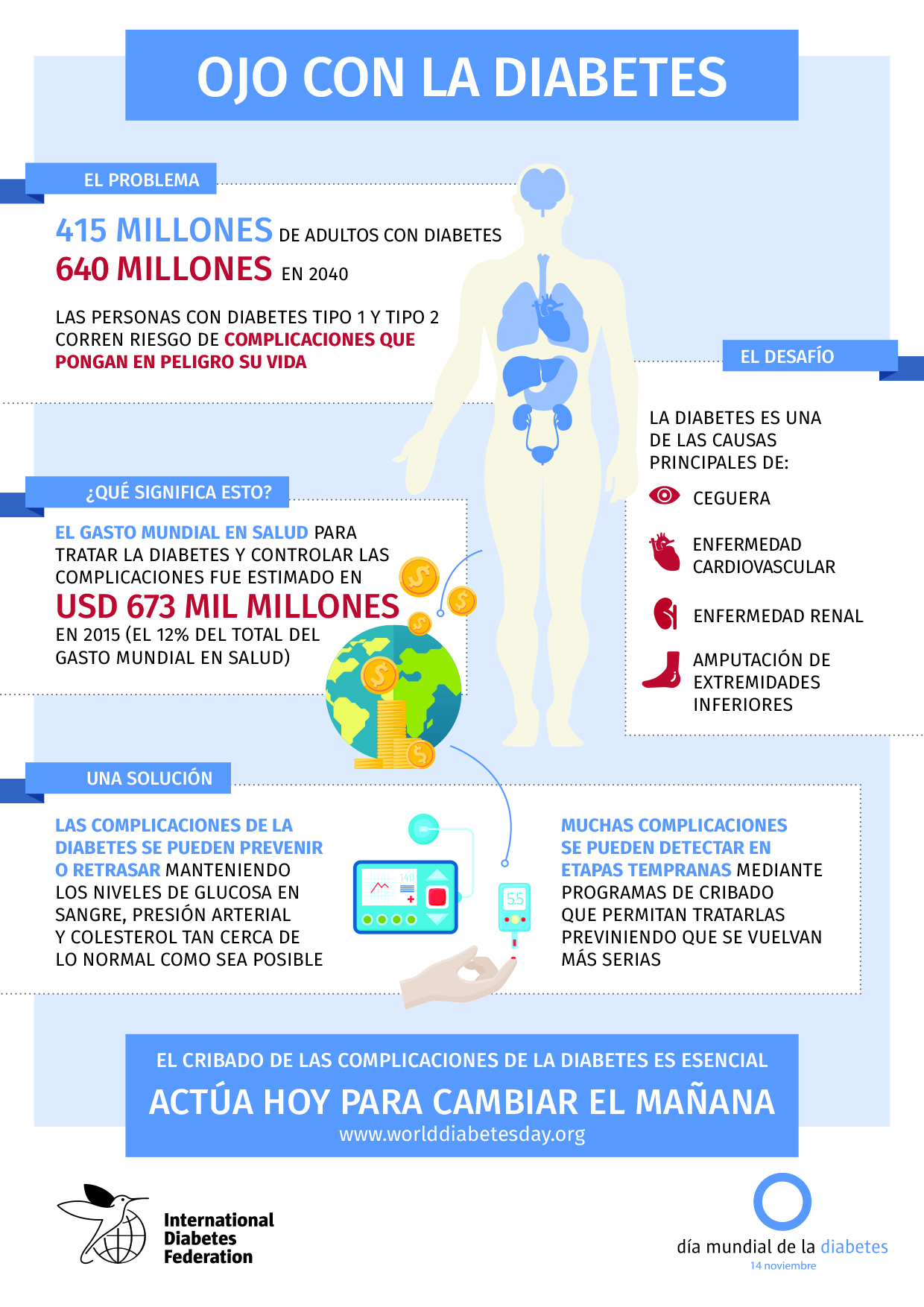 OJO CON LA DIABETES

EL PROBLEMA

415 MILLONES DE ADULTOS CON DIABETES
640 MILLONES EN 2040

LAS PERSONAS CON DIABETES TIPO 1 Y TIPO 2 CORREN RIESGO DE COMPLICACIONES QUE PONGAN EN PELIGRO SU VIDA

EL DESAFÍO

LA DIABETES ES UNA DE LAS CAUSAS PRINCIPALES DE:

CEGUERA

ENFERMEDAD CARDIOVASCULAR

ENFERMEDAD RENAL

AMPUTACIÓN DE EXTREMIDADES INFERIORES

¿QUÉ SIGNIFICA ESTO?

EL GASTO MUNDIAL EN SALUD PARA TRATAR LA DIABETES Y CONTROLAR LAS COMPLICACIONES FUE ESTIMADO EN
USD 673 MIL MILLONES
EN 2015 (EL 12% DEL TOTAL DEL GASTO MUNDIAL EN SALUD)

UNA SOLUCIÓN

LAS COMPLICACIONES DE LA DIABETES SE PUEDEN PREVENIR O RETRASAR MANTENIENDO LOS NIVELES DE GLUCOSA EN SANGRE, PRESIÓN ARTERIAL Y COLESTEROL TAN CERCA DE LO NORMAL COMO SEA POSIBLE

140

5.5

MUCHAS COMPLICACIONES SE PUEDEN DETECTAR EN ETAPAS TEMPRANAS MEDIANTE PROGRAMAS DE CRIBADO QUE PERMITAN TRATARLAS PREVINIENDO QUE SE VUELVAN MÁS SERIAS

EL CRIBADO DE LAS COMPLICACIONES DE LA DIABETES ES ESENCIAL
ACTÚA HOY PARA CAMBIAR EL MAÑANA
www.worlddiabetesday.org

International Diabetes Federation

día mundial de la diabetes
14 noviembre