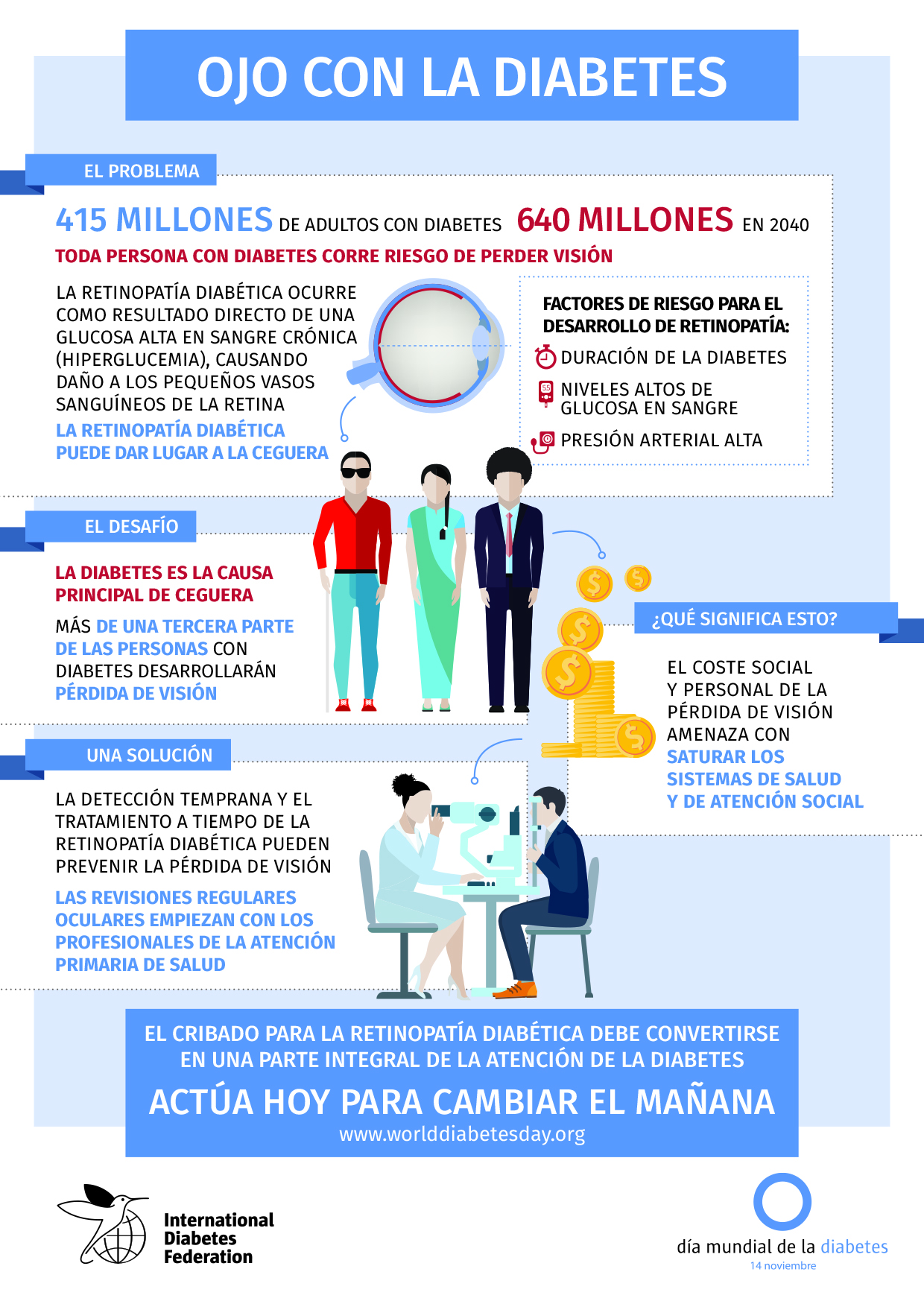 OJO CON LA DIABETES

EL PROBLEMA

415 MILLONES DE ADULTOS CON DIABETES 640 MILLONES EN 2040

TODA PERSONA CON DIABETES CORRE RIESGO DE PERDER VISIÓN

LA RETINOPATÍA DIABÉTICA OCURRE COMO RESULTADO DIRECTO DE UNA GLUCOSA ALTA EN SANGRE CRÓNICA (HIPERGLUCEMIA), CAUSANDO DAÑO A LOS PEQUEÑOS VASOS SANGUÍNEOS DE LA RETINA

LA RETINOPATÍA DIABÉTICA PUEDE DAR LUGAR A LA CEGUERA

FACTORES DE RIESGO PARA EL DESARROLLO DE RETINOPATÍA:

DURACIÓN DE LA DIABETES

NIVELES ALTOS DE GLUCOSA EN SANGRE

PRESIÓN ARTERIAL ALTA

EL DESAFÍO

LA DIABETES ES LA CAUSA PRINCIPAL DE CEGUERA

MÁS DE UNA TERCERA PARTE DE LAS PERSONAS CON DIABETES DESARROLLARÁN PÉRDIDA DE VISIÓN

¿QUÉ SIGNIFICA ESTO?

EL COSTE SOCIAL Y PERSONAL DE LA PÉRDIDA DE VISIÓN AMENAZA CON SATURAR LOS SISTEMAS DE SALUD Y DE ATENCIÓN SOCIAL

UNA SOLUCIÓN

LA DETECCIÓN TEMPRANA Y EL TRATAMIENTO A TIEMPO DE LA RETINOPATÍA DIABÉTICA PUEDEN PREVENIR LA PÉRDIDA DE VISIÓN

LAS REVISIONES REGULARES OCULARES EMPIEZAN CON LOS PROFESIONALES DE LA ATENCIÓN PRIMARIA DE SALUD

EL CRIBADO PARA LA RETINOPATÍA DIABÉTICA DEBE CONVERTIRSE EN UNA PARTE INTEGRAL DE LA ATENCIÓN DE LA DIABETES

ACTÚA HOY PARA CAMBIAR EL MAÑANA

www.worlddiabetesday.org

International Diabetes Federation

día mundial de la diabetes
14 noviembre