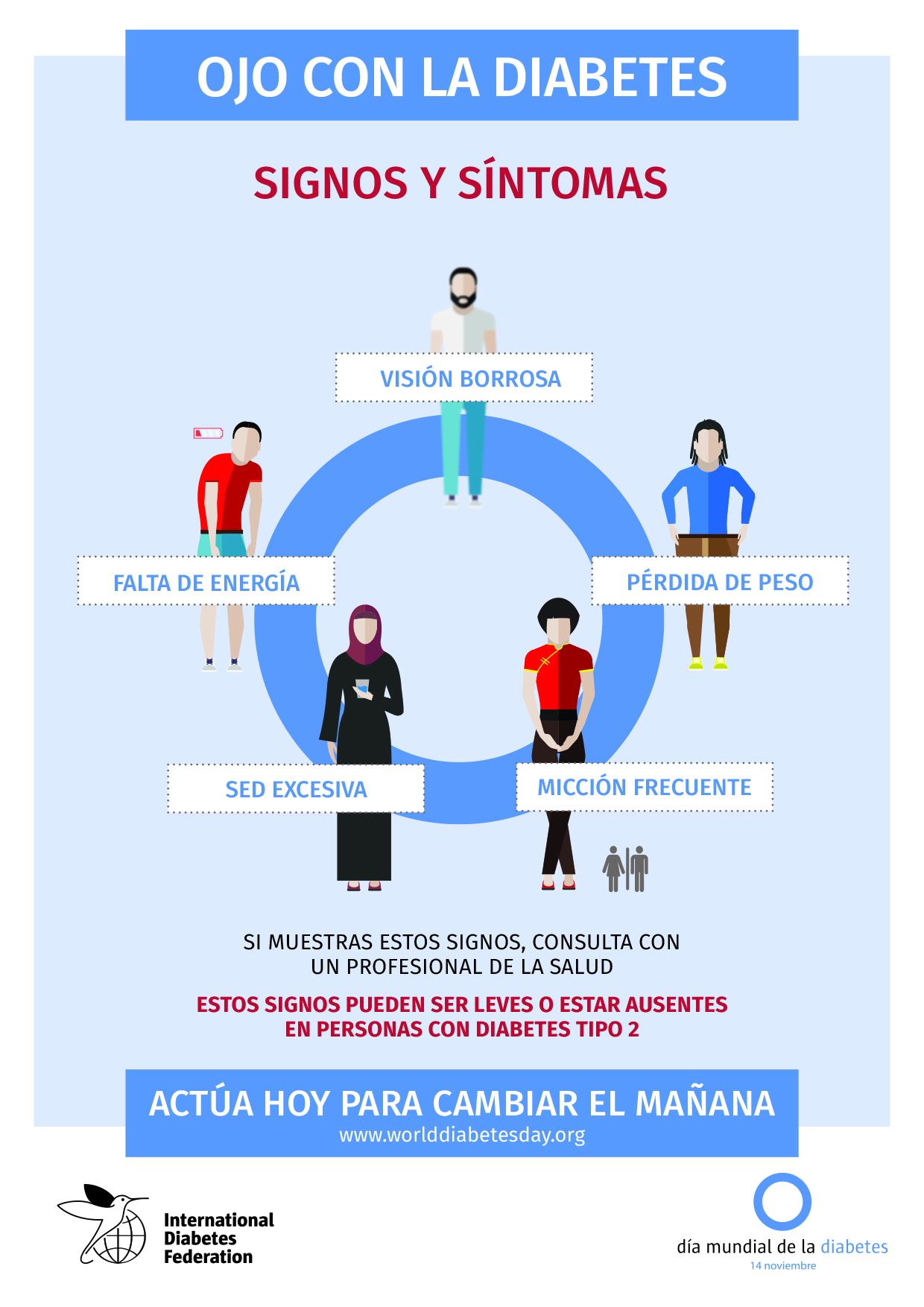 OJO CON LA DIABETES

SIGNOS Y SÍNTOMAS

VISIÓN BORROSA

FALTA DE ENERGÍA

PÉRDIDA DE PESO

SED EXCESIVA

MICCIÓN FRECUENTE

SI MUESTRAS ESTOS SIGNOS, CONSULTA CON UN PROFESIONAL DE LA SALUD

ESTOS SIGNOS PUEDEN SER LEVES O ESTAR AUSENTES EN PERSONAS CON DIABETES TIPO 2

ACTÚA HOY PARA CAMBIAR EL MAÑANA
www.worlddiabetesday.org

International Diabetes Federation

día mundial de la diabetes
14 noviembre