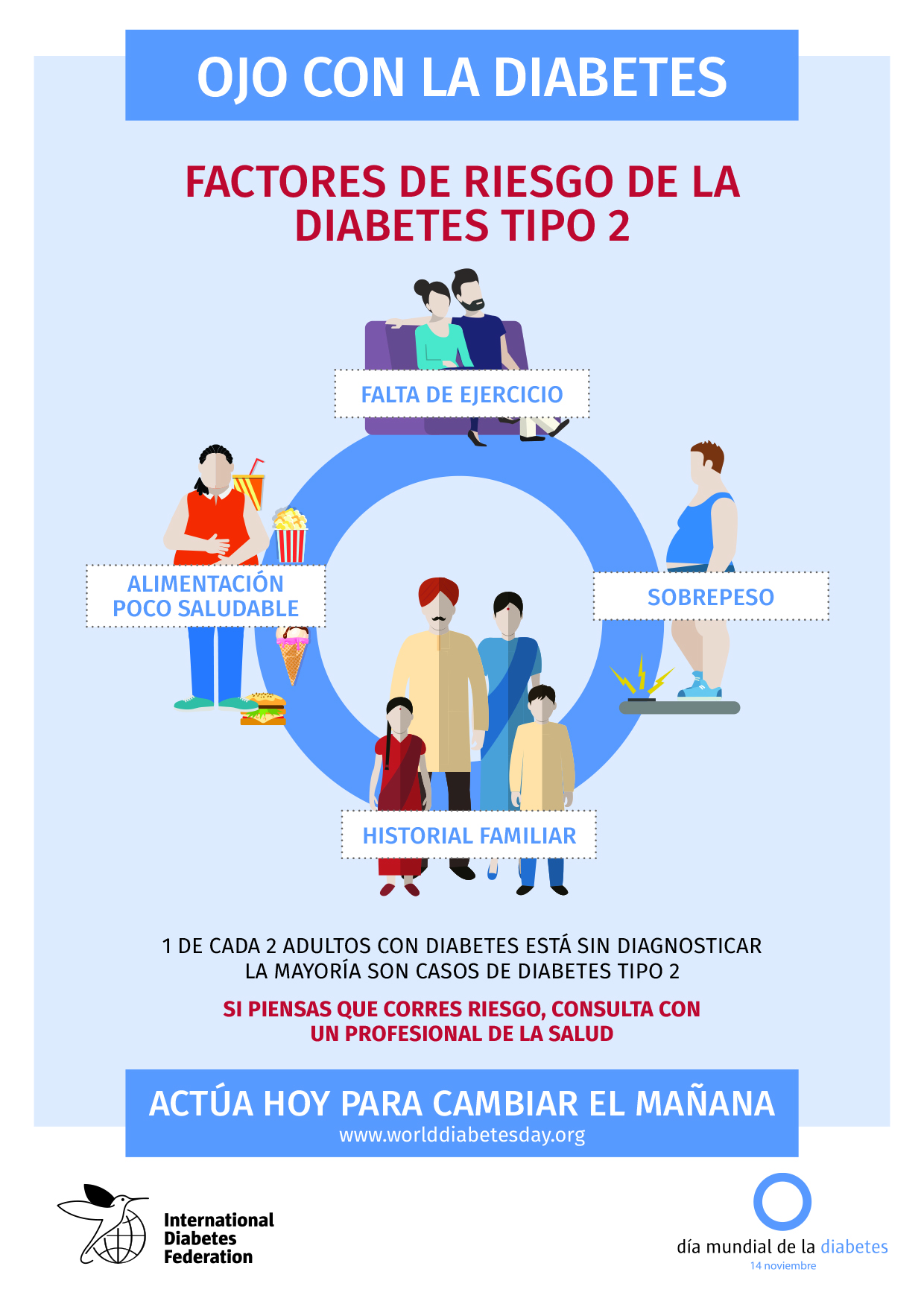 OJO CON LA DIABETES

FACTORES DE RIESGO DE LA DIABETES TIPO 2

FALTA DE EJERCICIO

ALIMENTACIÓN POCO SALUDABLE

SOBREPESO

HISTORIAL FAMILIAR

1 DE CADA 2 ADULTOS CON DIABETES ESTÁ SIN DIAGNOSTICAR
LA MAYORÍA SON CASOS DE DIABETES TIPO 2

SI PIENSAS QUE CORRES RIESGO, CONSULTA CON UN PROFESIONAL DE LA SALUD

ACTÚA HOY PARA CAMBIAR EL MAÑANA
www.worlddiabetesday.org

International Diabetes Federation

día mundial de la diabetes
14 noviembre