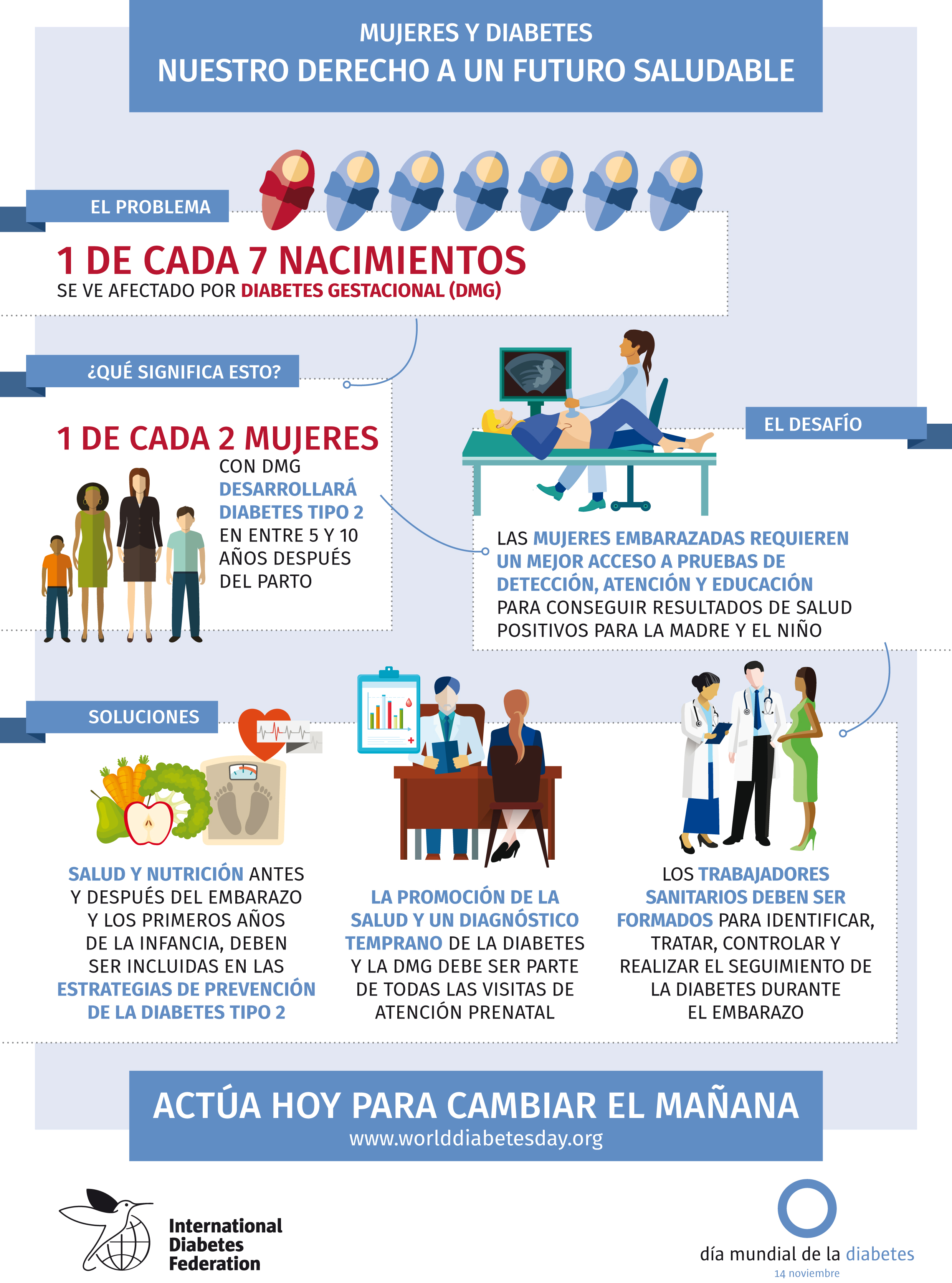 MUJERES Y DIABETES
NUESTRO DERECHO A UN FUTURO SALUDABLE

EL PROBLEMA

1 DE CADA 7 NACIMIENTOS
SE VE AFECTADO POR DIABETES GESTACIONAL (DMG)

¿QUÉ SIGNIFICA ESTO?

1 DE CADA 2 MUJERES
CON DMG DESARROLLARÁ DIABETES TIPO 2 EN ENTRE 5 Y 10 AÑOS DESPUÉS DEL PARTO

EL DESAFÍO

LAS MUJERES EMBARAZADAS REQUIEREN UN MEJOR ACCESO A PRUEBAS DE DETECCIÓN, ATENCIÓN Y EDUCACIÓN PARA CONSEGUIR RESULTADOS DE SALUD POSITIVOS PARA LA MADRE Y EL NIÑO

SOLUCIONES

SALUD Y NUTRICIÓN ANTES Y DESPUÉS DEL EMBARAZO Y LOS PRIMEROS AÑOS DE LA INFANCIA, DEBEN SER INCLUIDAS EN LAS ESTRATEGIAS DE PREVENCIÓN DE LA DIABETES TIPO 2

LA PROMOCIÓN DE LA SALUD Y UN DIAGNÓSTICO TEMPRANO DE LA DIABETES Y LA DMG DEBE SER PARTE DE TODAS LAS VISITAS DE ATENCIÓN PRENATAL

LOS TRABAJADORES SANITARIOS DEBEN SER FORMADOS PARA IDENTIFICAR, TRATAR, CONTROLAR Y REALIZAR EL SEGUIMIENTO DE LA DIABETES DURANTE EL EMBARAZO

ACTÚA HOY PARA CAMBIAR EL MAÑANA
www.worlddiabetesday.org

International Diabetes Federation

día mundial de la diabetes
14 noviembre